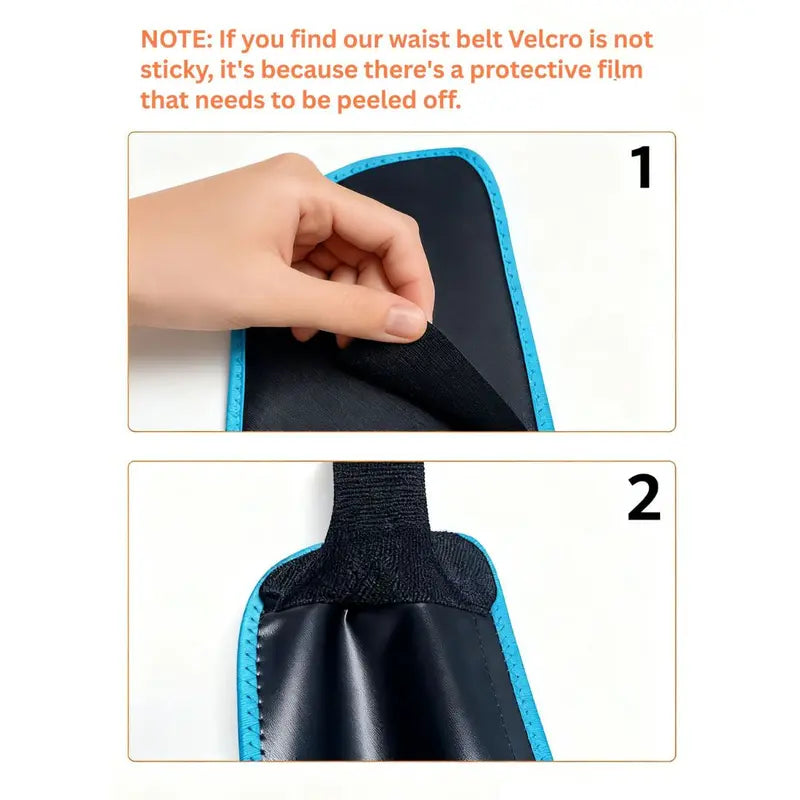 NOTE: If you find our waist belt Velcro is not sticky, it's because there's a protective film that needs to be peeled off.

1

2